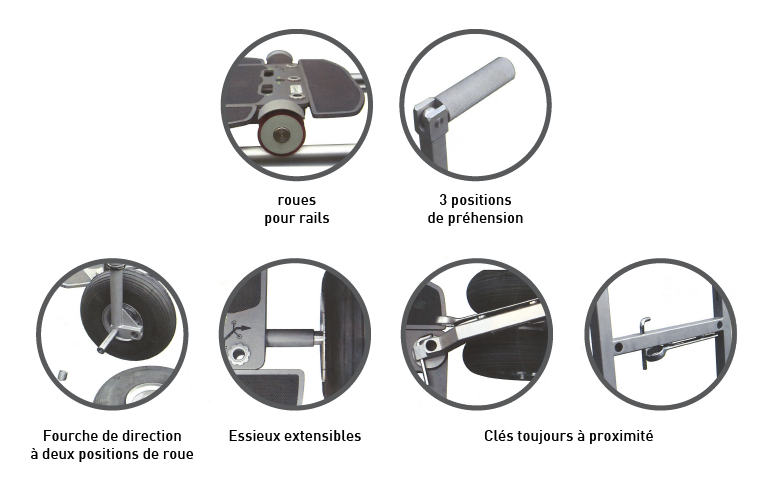 roues
pour rails

3 positions
de préhension

Fourche de direction
à deux positions de roue

Essieux extensibles

Clés toujours à proximité